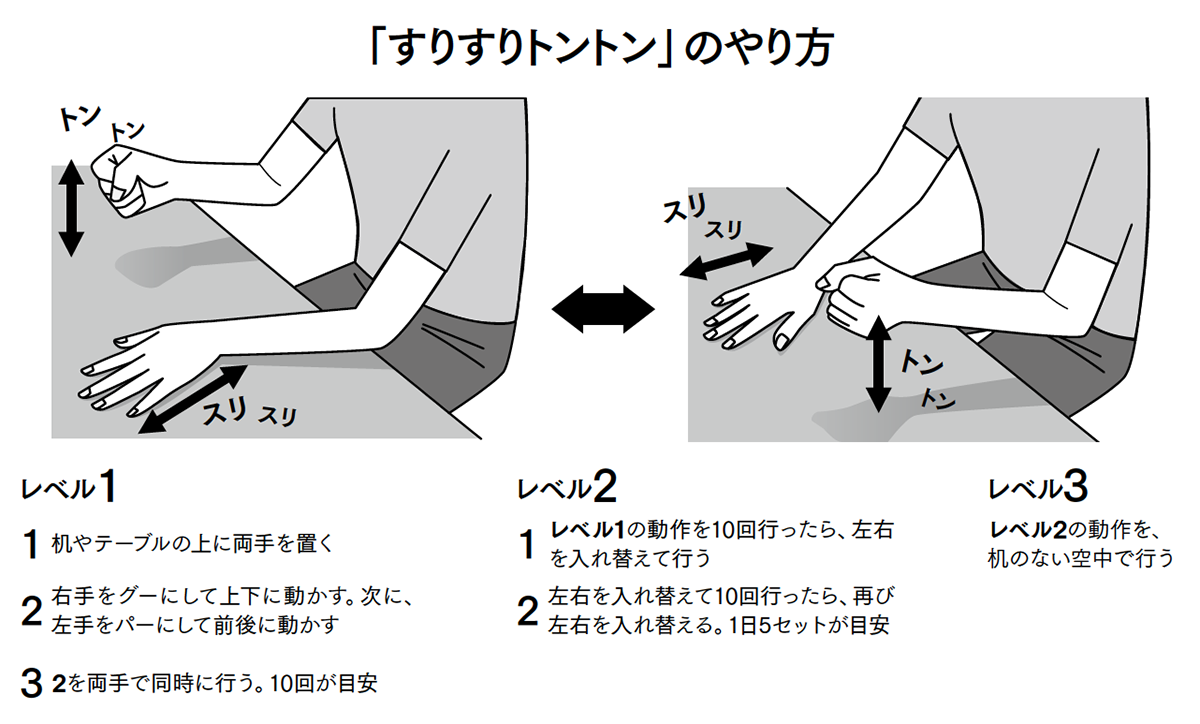 「すりすりトントン」のやり方

トン トン

スリ スリ

スリ スリ

トン トン

レベル1

1 机やテーブルの上に両手を置く

2 右手をグーにして上下に動かす。次に、左手をパーにして前後に動かす

3 2を両手で同時に行う。10回が目安

レベル2

1 レベル1の動作を10回行ったら、左右を入れ替えて行う

2 左右を入れ替えて10回行ったら、再び左右を入れ替える。1日5セットが目安

レベル3

レベル2の動作を、机のない空中で行う